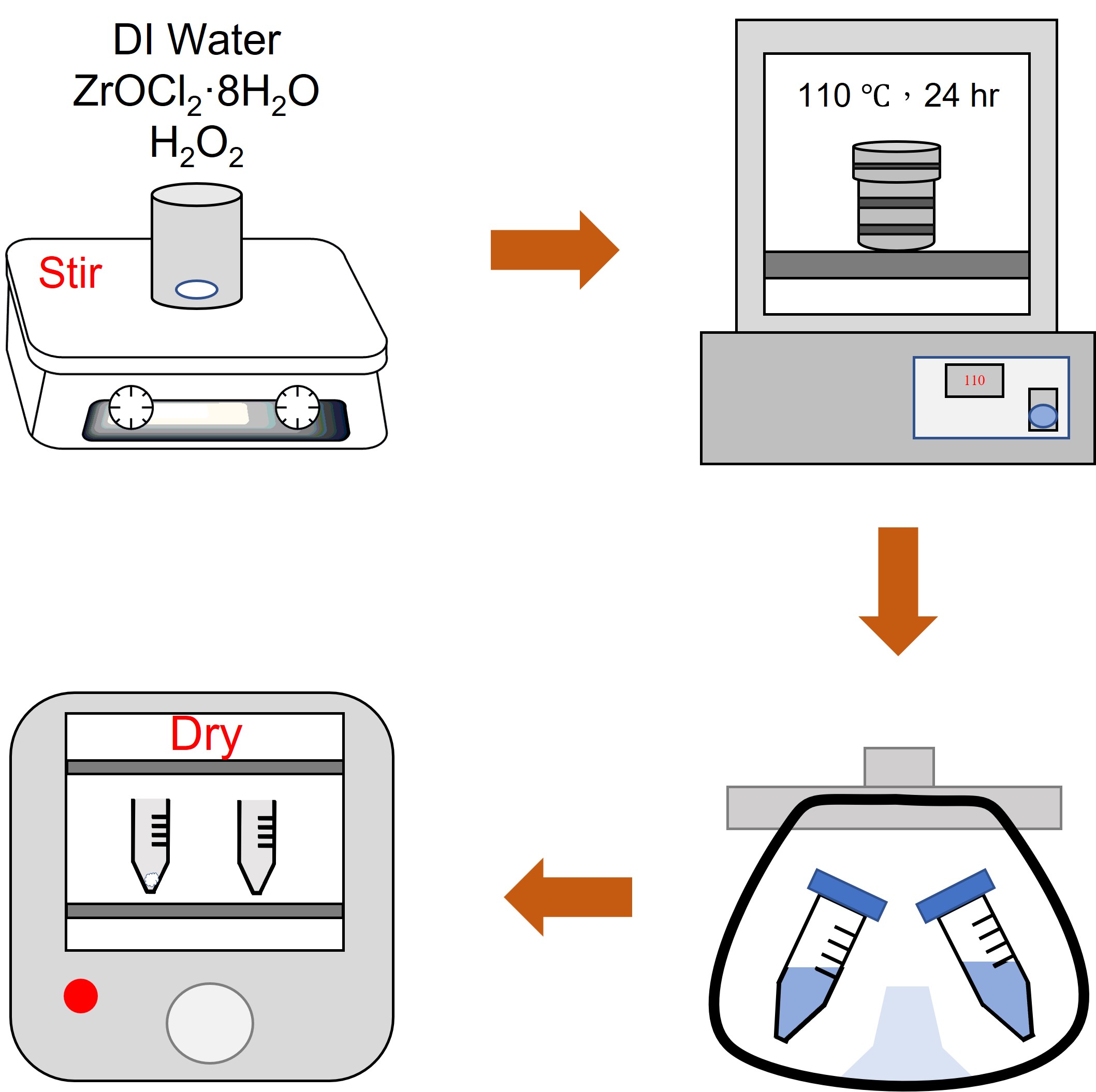 DI Water
$ZrOCl_2 \cdot 8H_2O$
$H_2O_2$

Stir

110 ℃，24 hr

110

Dry