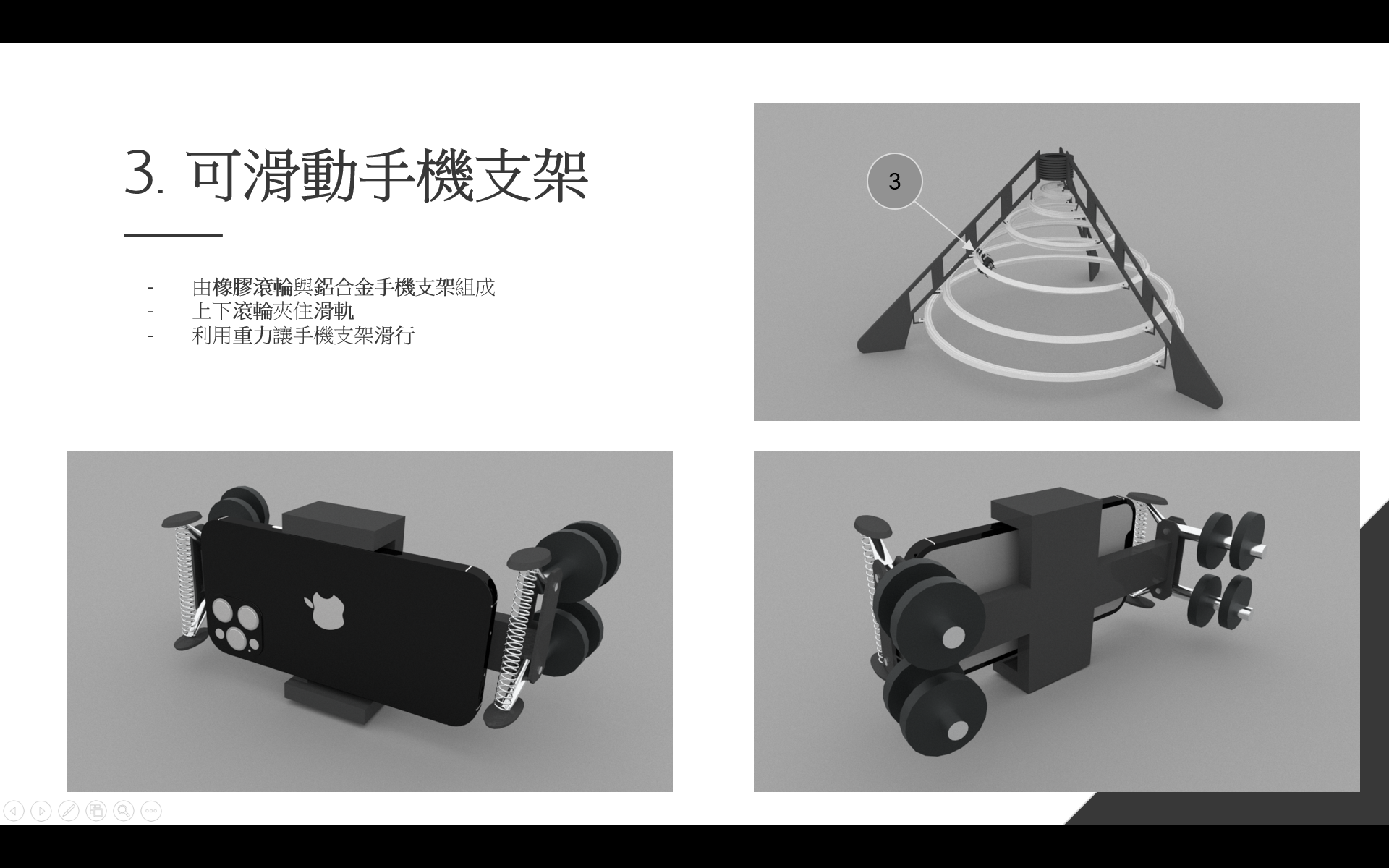 3. 可滑動手機支架

- 由橡膠滾輪與鋁合金手機支架組成
- 上下滾輪夾住滑軌
- 利用重力讓手機支架滑行

3